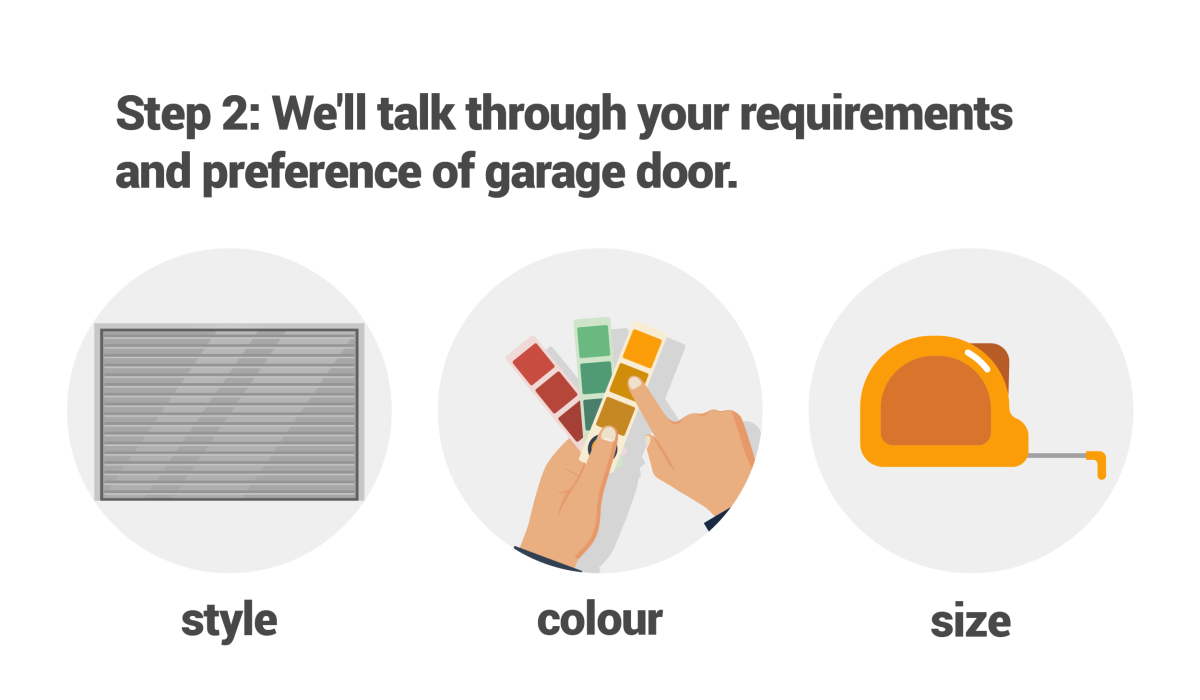 Step 2: We'll talk through your requirements and preference of garage door.

style

colour

size